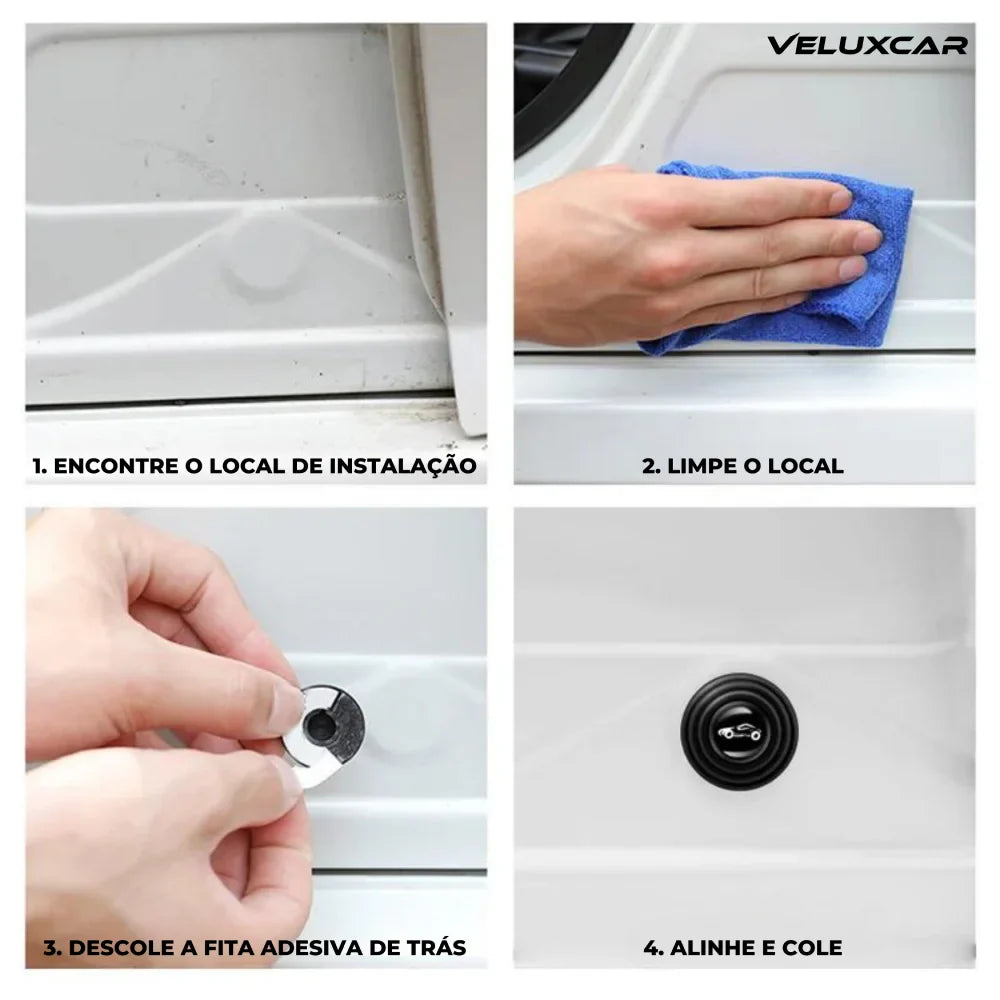 VELUXCAR

1. ENCONTRE O LOCAL DE INSTALAÇÃO

2. LIMPE O LOCAL

3. DESCOLE A FITA ADESIVA DE TRÁS

4. ALINHE E COLE